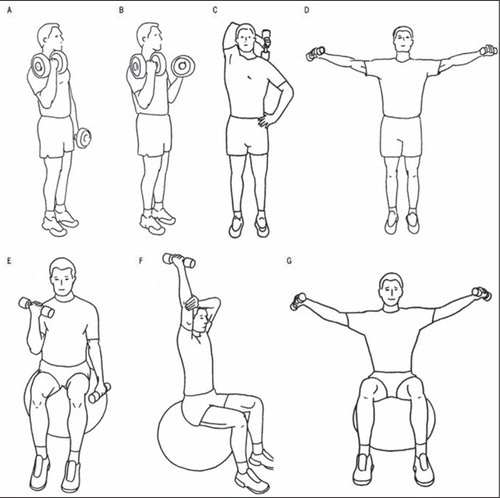 A
B
C
D
E
F
G