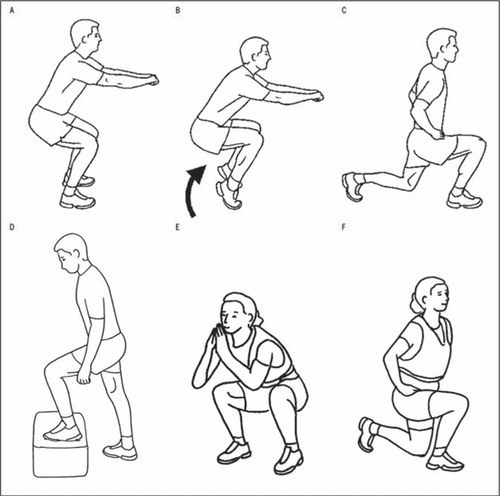 A

B

C

D

E

F